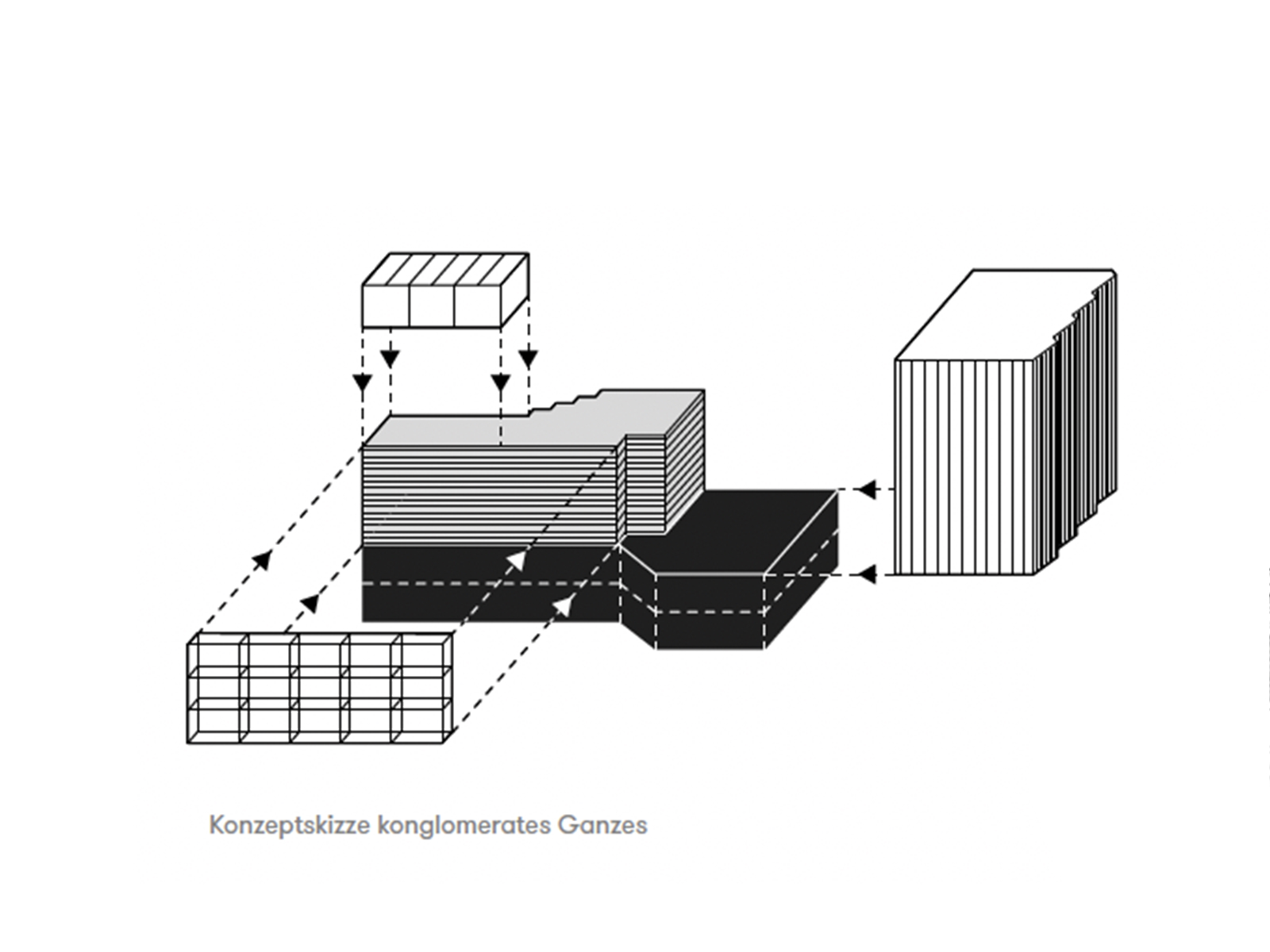 Konzeptskizze konglomerates Ganzes